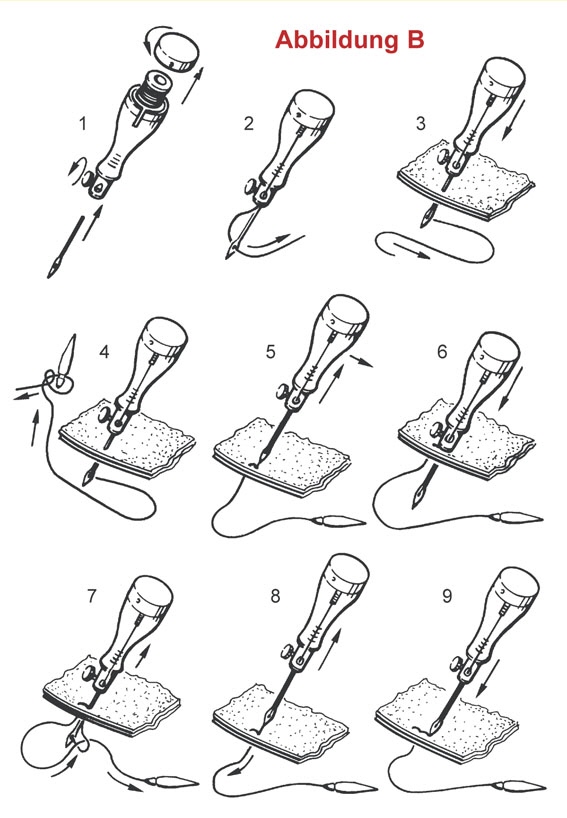 Abbildung B

1

2

3

4

5

6

7

8

9