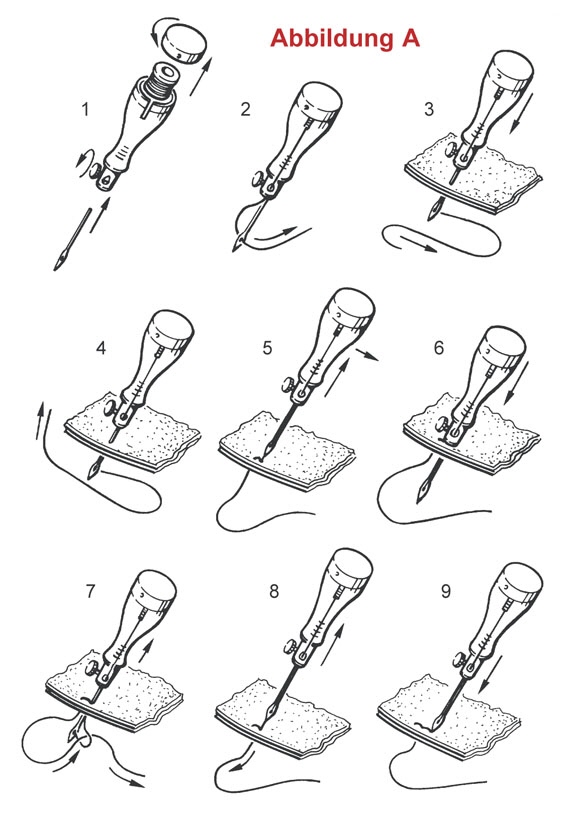 Abbildung A

1

2

3

4

5

6

7

8

9